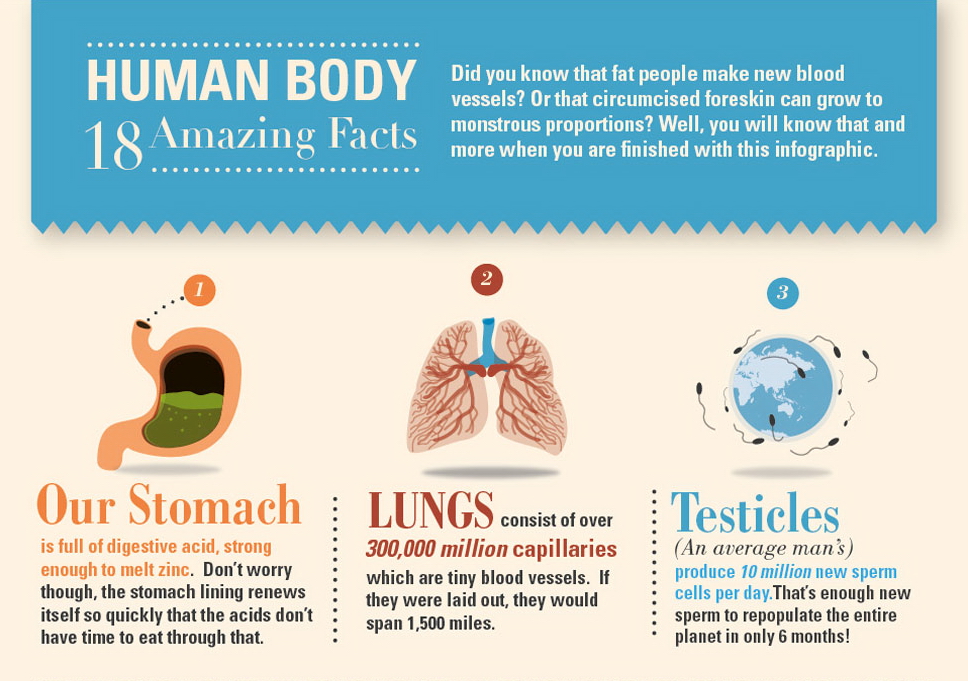 HUMAN BODY
18 Amazing Facts

Did you know that fat people make new blood vessels? Or that circumcised foreskin can grow to monstrous proportions? Well, you will know that and more when you are finished with this infographic.

1

Our Stomach
is full of digestive acid, strong enough to melt zinc. Don't worry though, the stomach lining renews itself so quickly that the acids don't have time to eat through that.

2

LUNGS consist of over 300,000 million capillaries which are tiny blood vessels. If they were laid out, they would span 1,500 miles.

3

Testicles
(An average man's)
produce 10 million new sperm cells per day. That's enough new sperm to repopulate the entire planet in only 6 months!