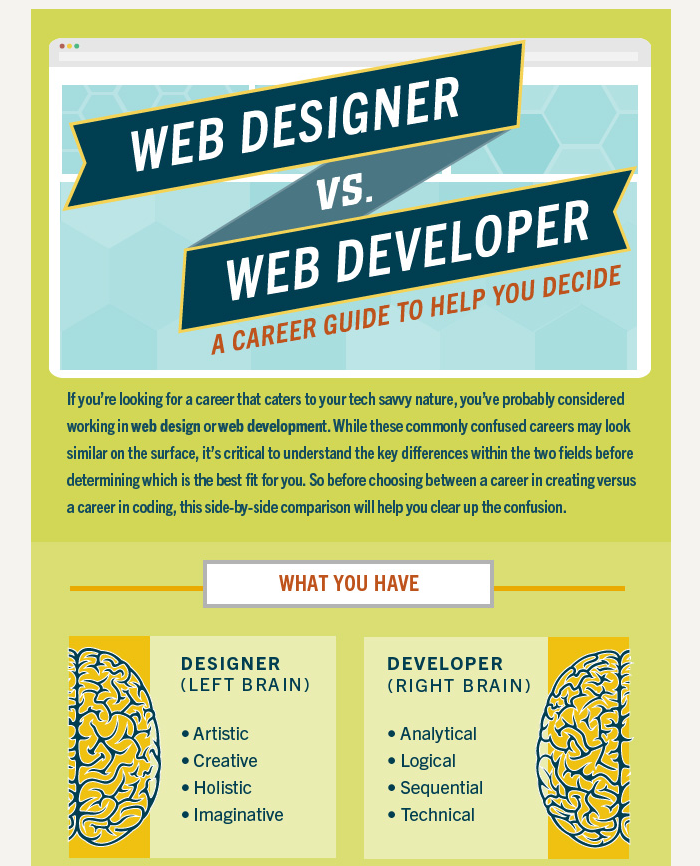 WEB DESIGNER
VS.
WEB DEVELOPER
A CAREER GUIDE TO HELP YOU DECIDE

If you're looking for a career that caters to your tech savvy nature, you've probably considered working in web design or web development. While these commonly confused careers may look similar on the surface, it's critical to understand the key differences within the two fields before determining which is the best fit for you. So before choosing between a career in creating versus a career in coding, this side-by-side comparison will help you clear up the confusion.

WHAT YOU HAVE

DESIGNER
(LEFT BRAIN)

• Artistic
• Creative
• Holistic
• Imaginative

DEVELOPER
(RIGHT BRAIN)

• Analytical
• Logical
• Sequential
• Technical